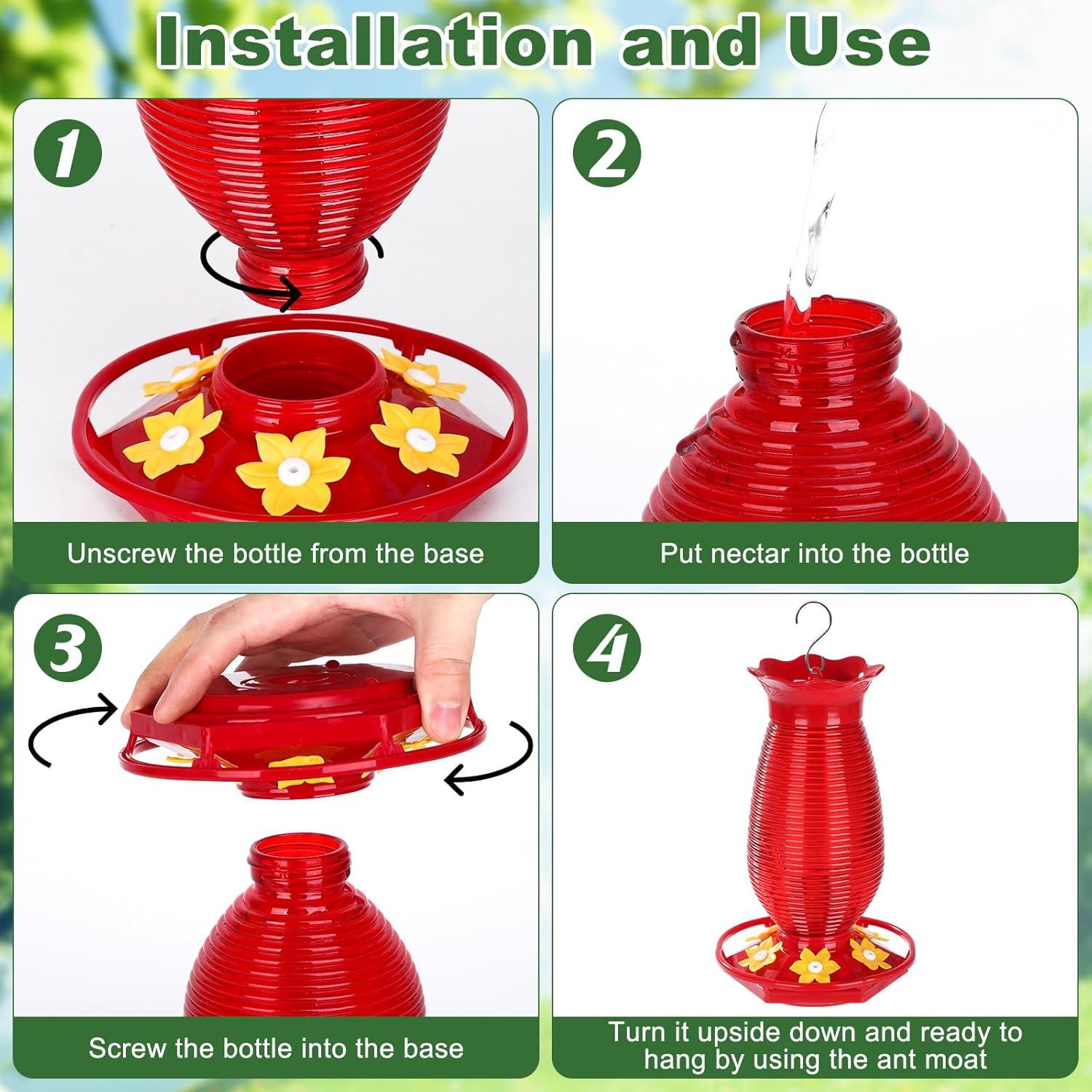 Installation and Use

1

Unscrew the bottle from the base

2

Put nectar into the bottle

3

Screw the bottle into the base

4

Turn it upside down and ready to hang by using the ant moat