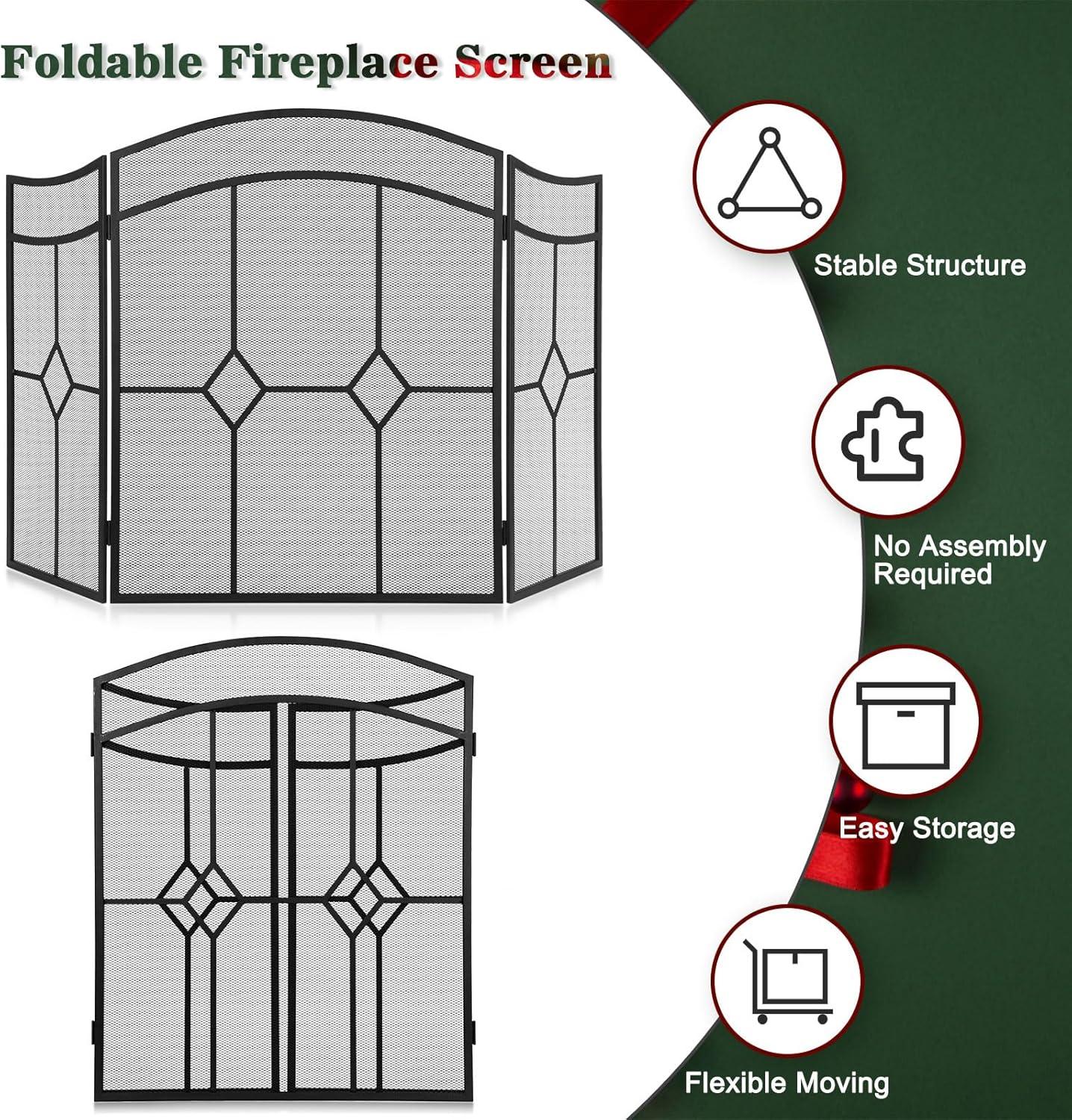 Foldable Fireplace Screen

Stable Structure

No Assembly Required

Easy Storage

Flexible Moving