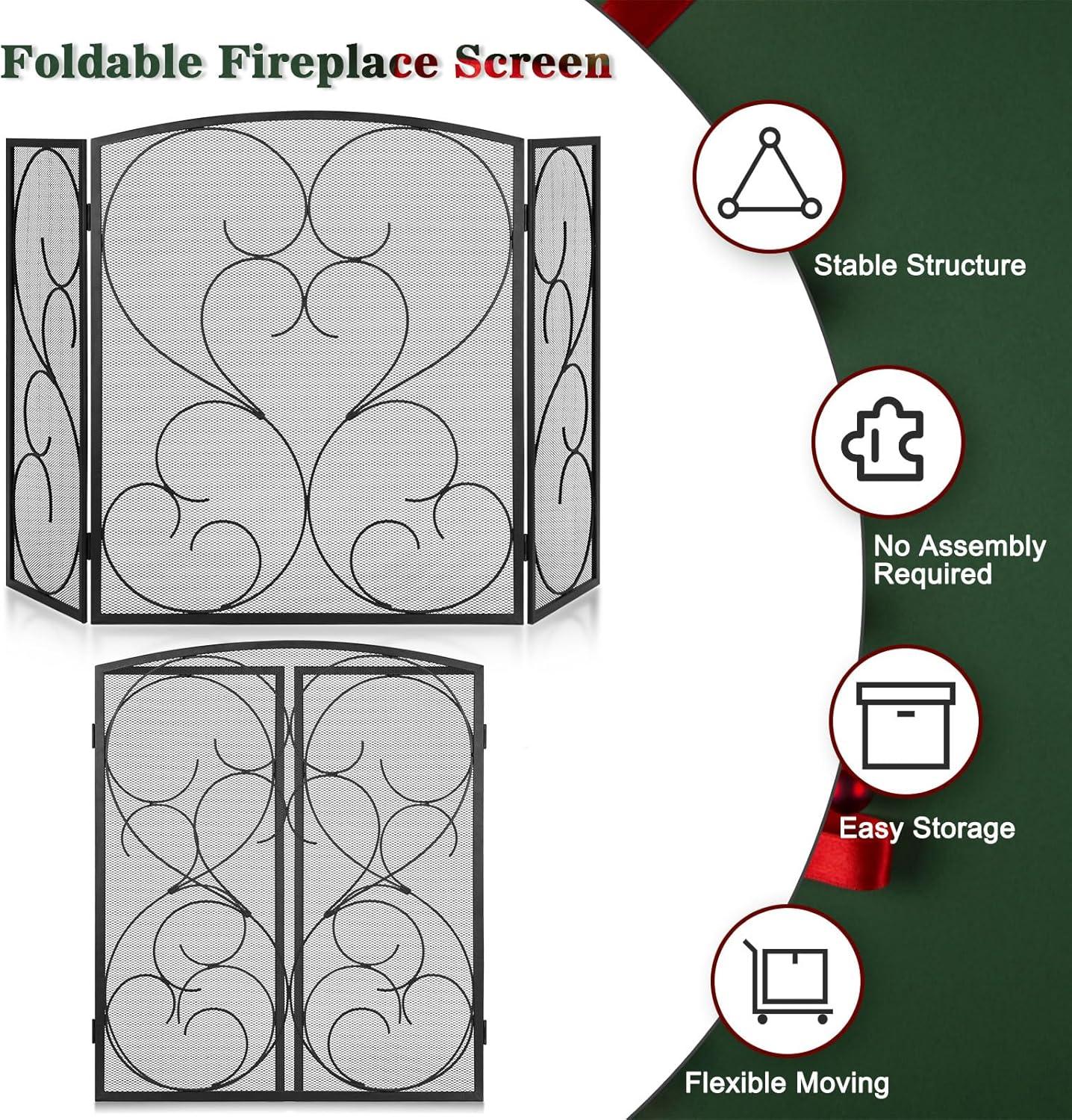 Foldable Fireplace Screen

Stable Structure

No Assembly Required

Easy Storage

Flexible Moving