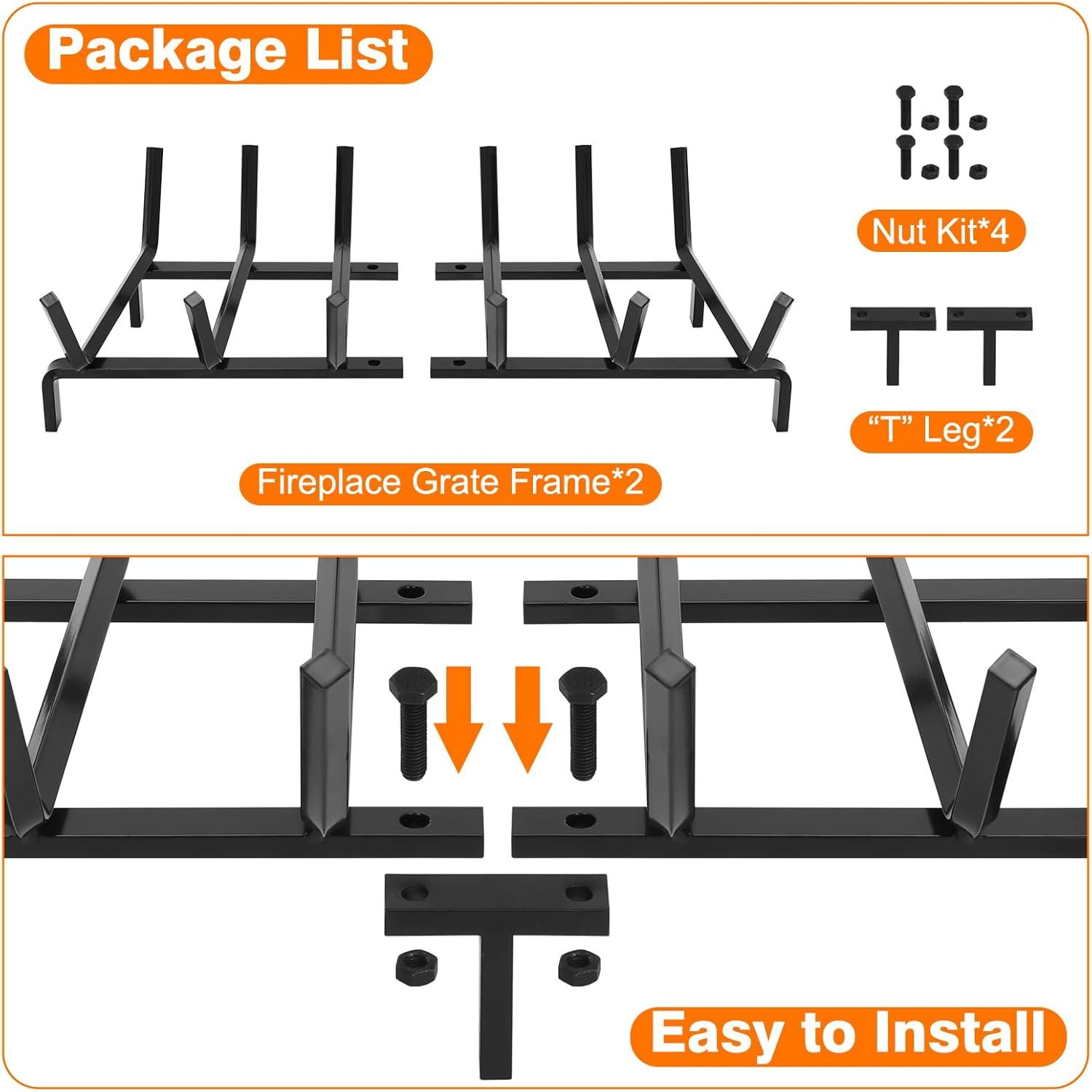 Package List

Nut Kit*4

“T” Leg*2

Fireplace Grate Frame*2

Easy to Install