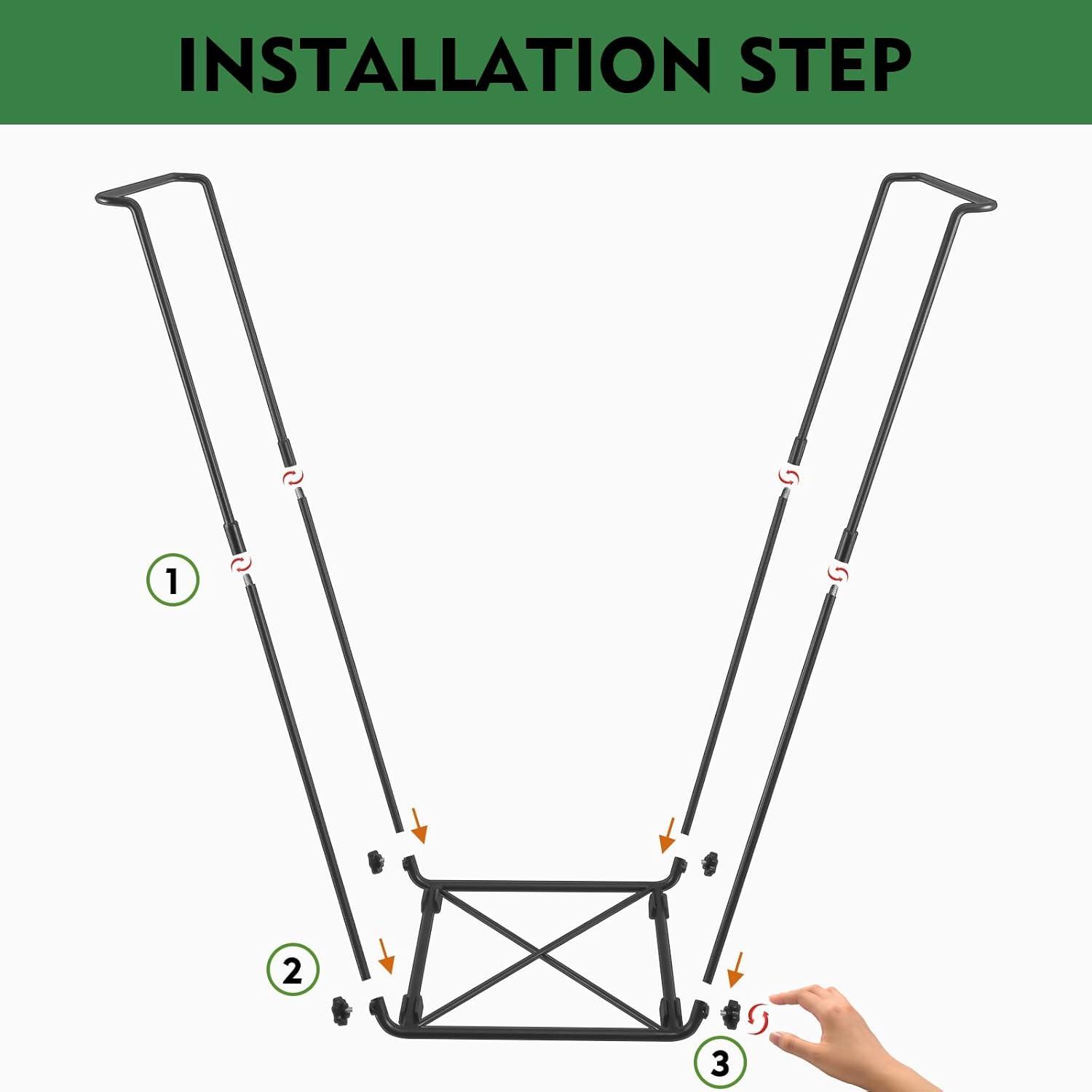 INSTALLATION STEP

1

2

3