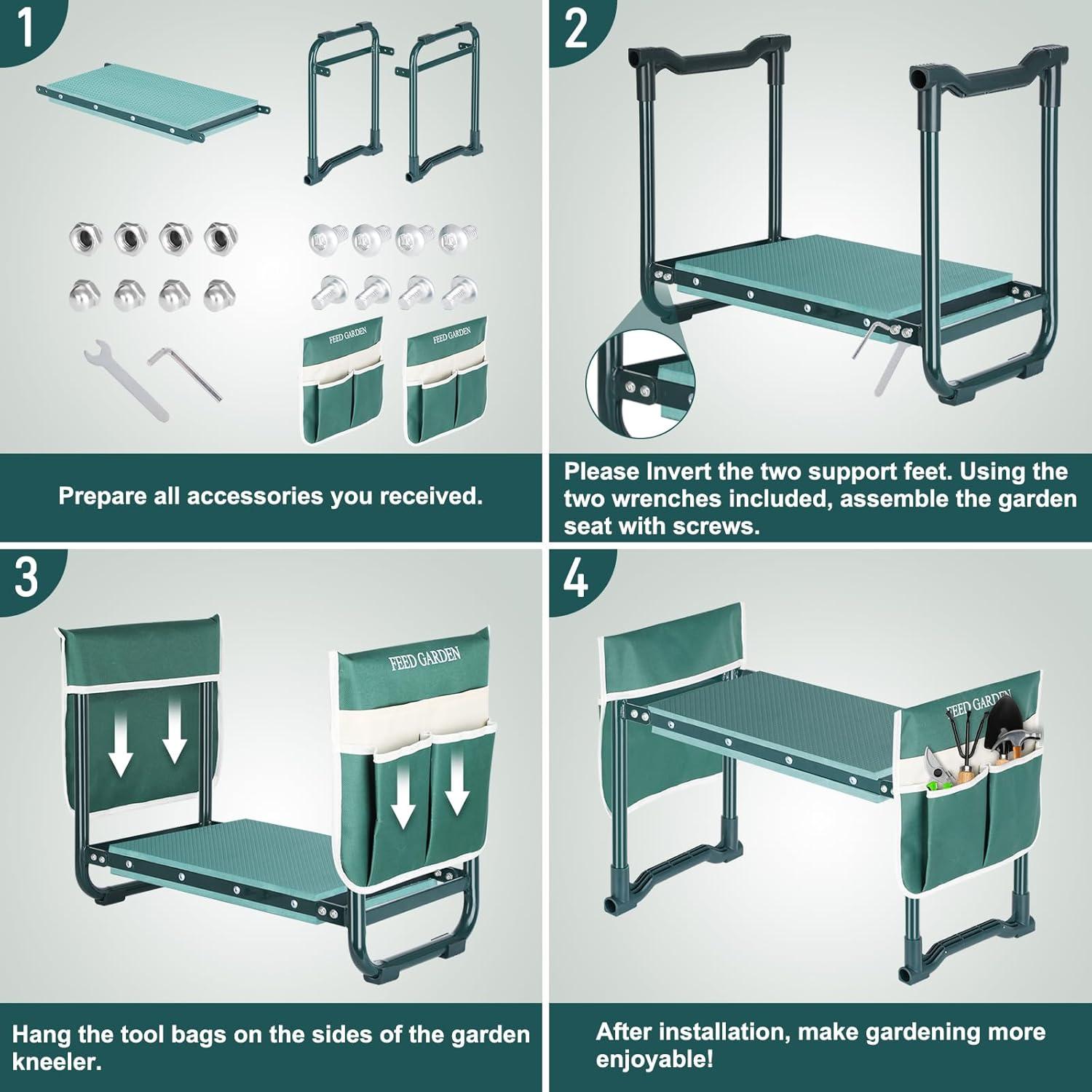 1

FEED GARDEN

FEED GARDEN

Prepare all accessories you received.

2

Please Invert the two support feet. Using the two wrenches included, assemble the garden seat with screws.

3

FEED GARDEN

Hang the tool bags on the sides of the garden kneeler.

4

FEED GARDEN

After installation, make gardening more enjoyable!