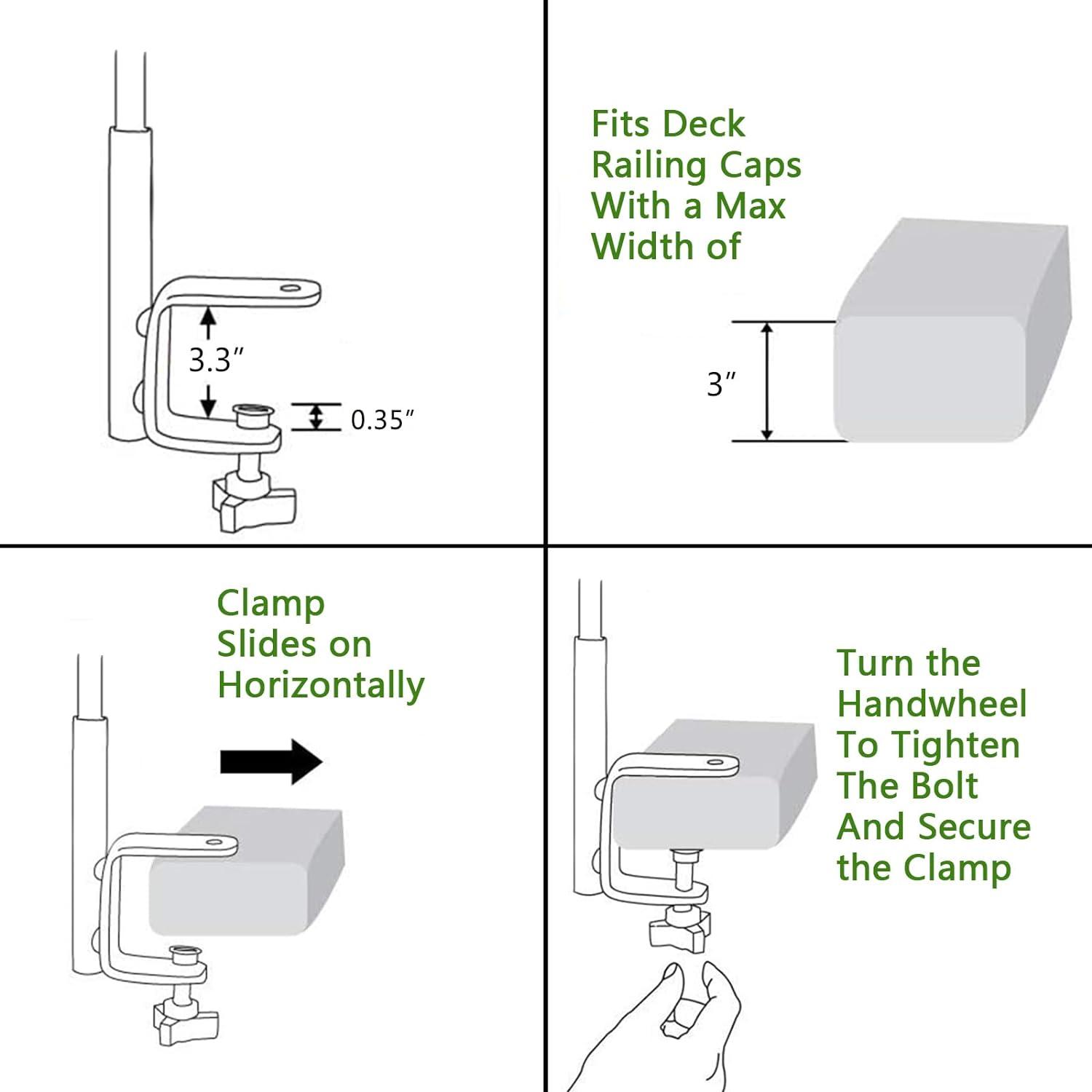 3.3″

0.35″

Fits Deck Railing Caps With a Max Width of

3″

Clamp Slides on Horizontally

Turn the Handwheel To Tighten The Bolt And Secure the Clamp